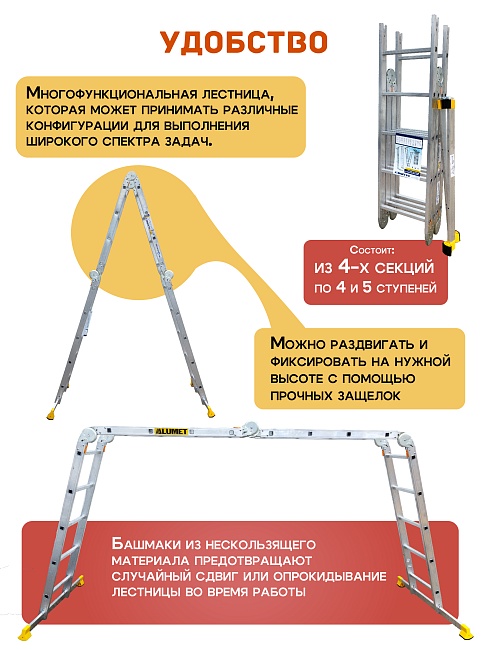 УДОБСТВО

Многофункциональная лестница, которая может принимать различные конфигурации для выполнения широкого спектра задач.

Состоит:
из 4-х секций
по 4 и 5 ступеней

Можно раздвигать и фиксировать на нужной высоте с помощью прочных защелок

ALUMET

Башмаки из нескользящего материала предотвращают случайный сдвиг или опрокидывание лестницы во время работы