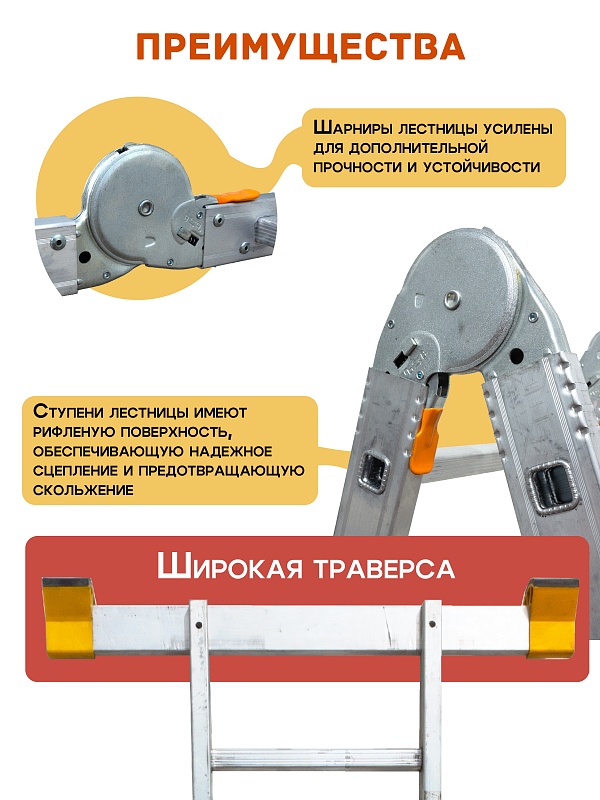 ПРЕИМУЩЕСТВА

Шарниры лестницы усилены для дополнительной прочности и устойчивости

Ступени лестницы имеют рифленую поверхность, обеспечивающую надежное сцепление и предотвращающую скольжение

Широкая траверса